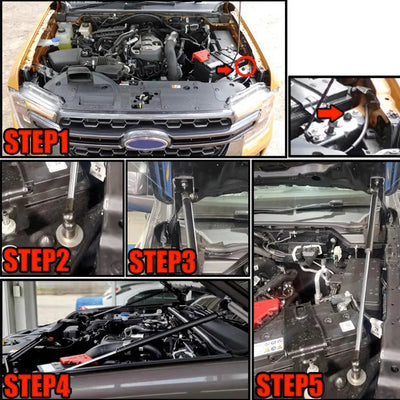 STEP1

STEP2

STEP3

STEP4

STEP5