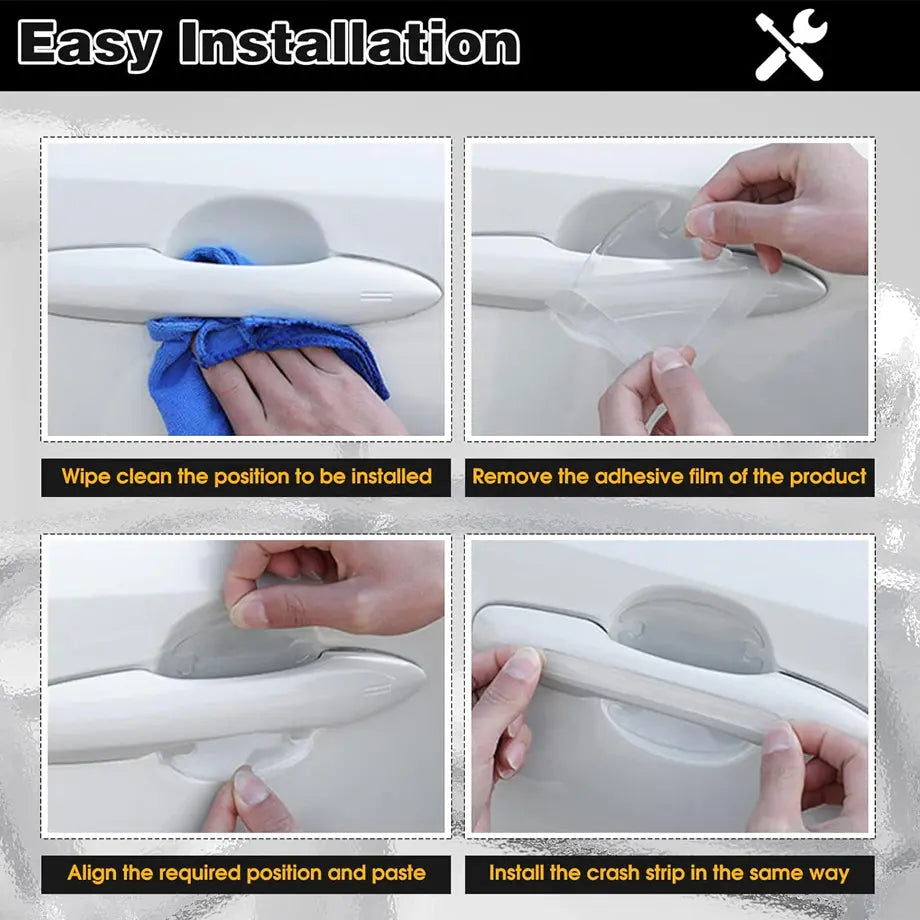 Easy Installation

Wipe clean the position to be installed

Remove the adhesive film of the product

Align the required position and paste

Install the crash strip in the same way