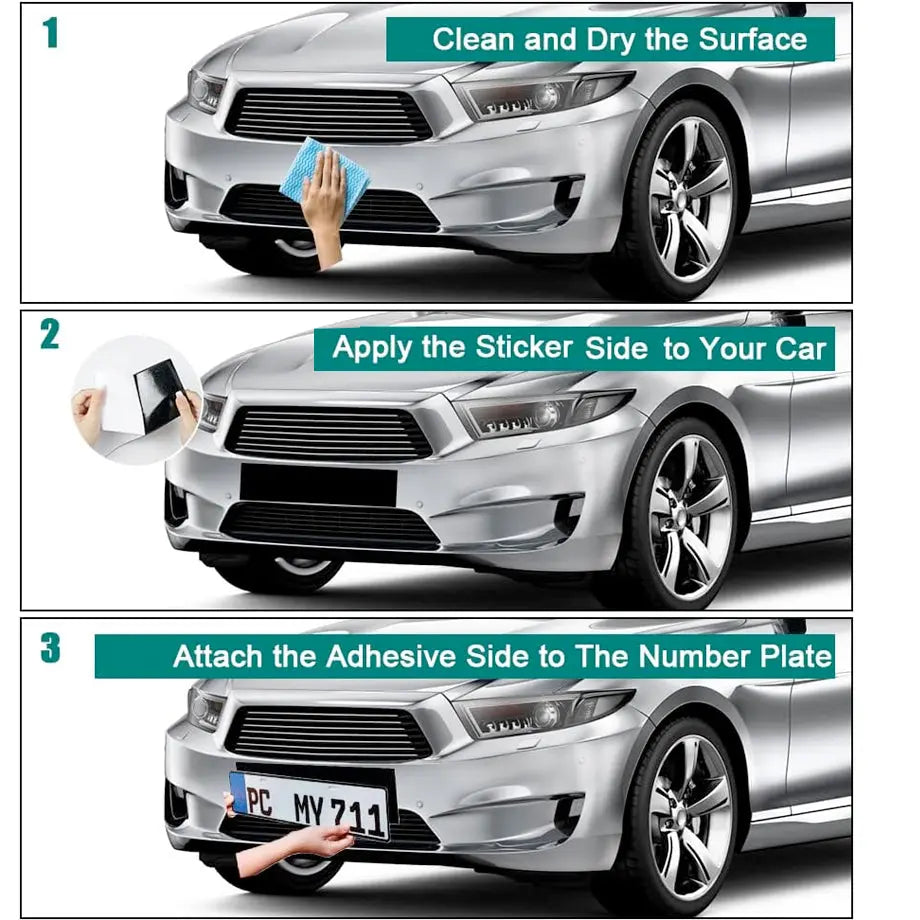 1

Clean and Dry the Surface

2

Apply the Sticker Side to Your Car

3

Attach the Adhesive Side to The Number Plate

PC MY 711