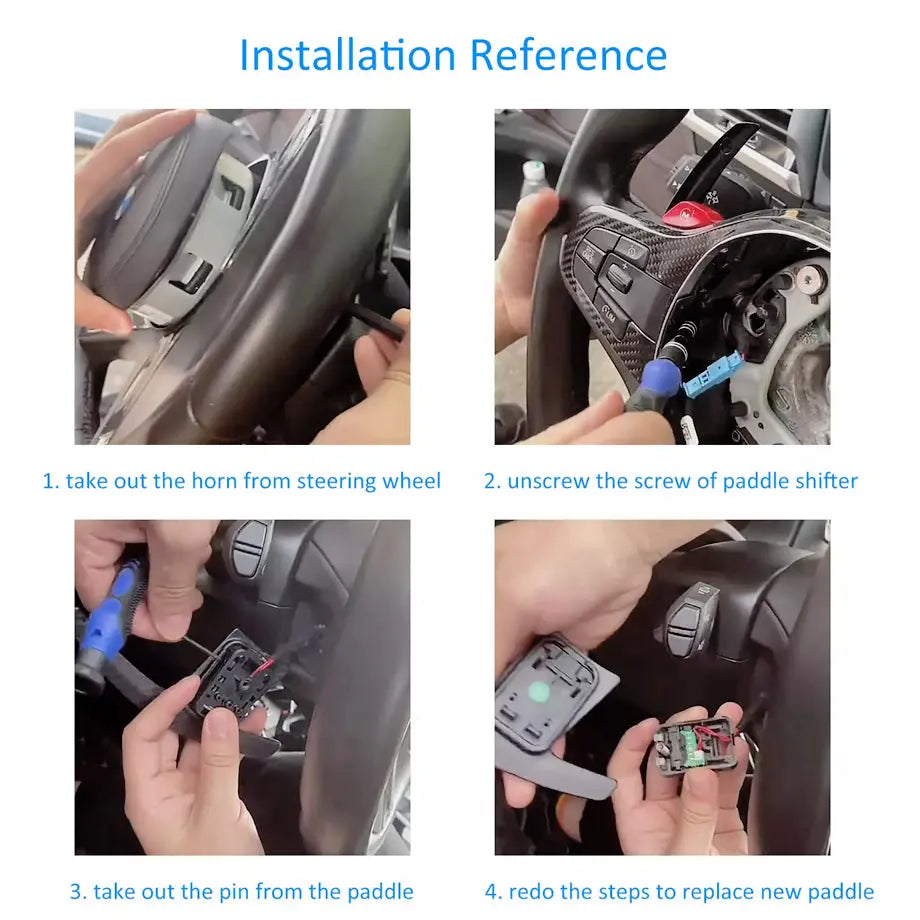 Installation Reference

1. take out the horn from steering wheel

2. unscrew the screw of paddle shifter

3. take out the pin from the paddle

4. redo the steps to replace new paddle